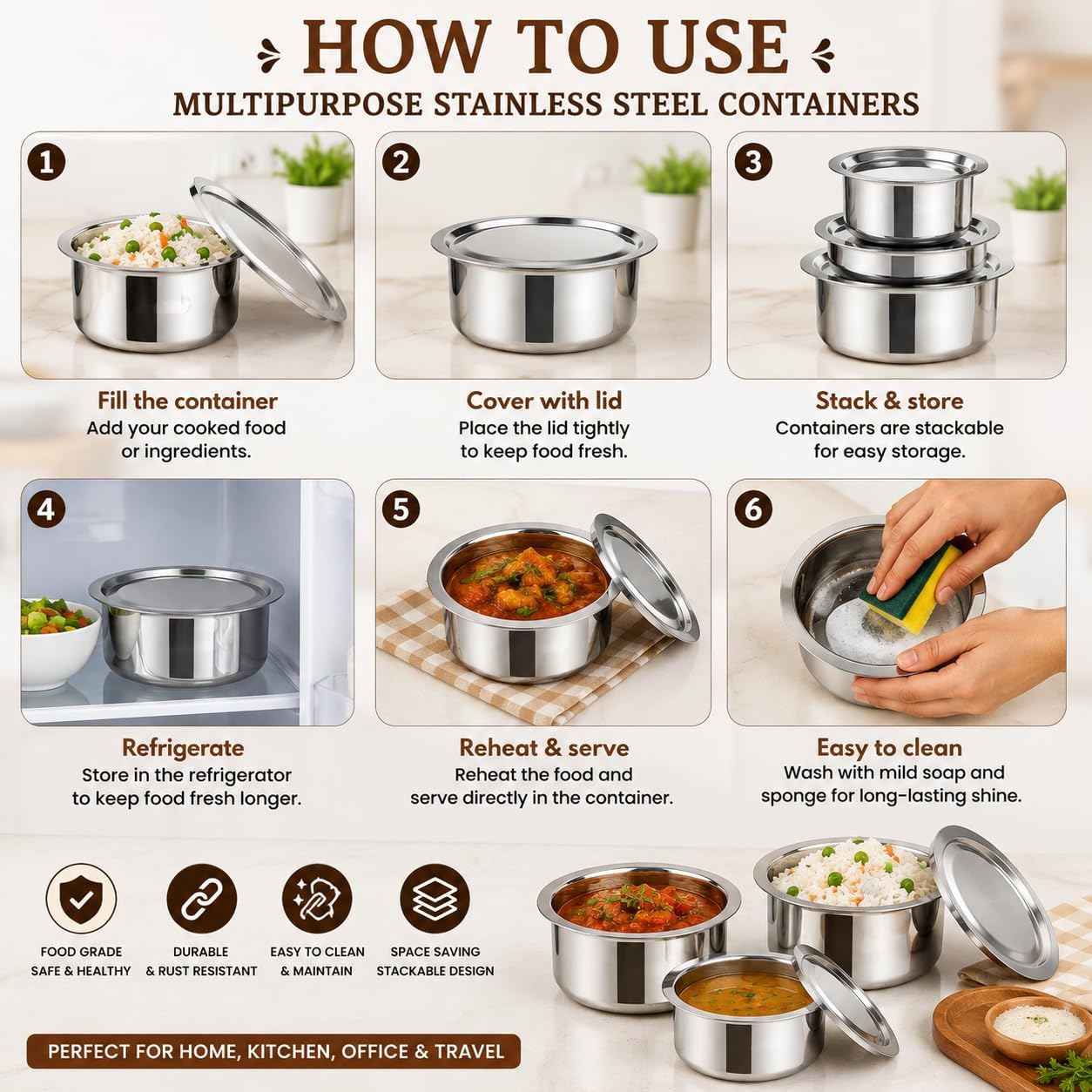 HOW TO USE

MULTIPURPOSE STAINLESS STEEL CONTAINERS

1

Fill the container
Add your cooked food or ingredients.

2

Cover with lid
Place the lid tightly to keep food fresh.

3

Stack & store
Containers are stackable for easy storage.

4

Refrigerate
Store in the refrigerator to keep food fresh longer.

5

Reheat & serve
Reheat the food and serve directly in the container.

6

Easy to clean
Wash with mild soap and sponge for long-lasting shine.

FOOD GRADE SAFE & HEALTHY

DURABLE & RUST RESISTANT

EASY TO CLEAN & MAINTAIN

SPACE SAVING STACKABLE DESIGN

PERFECT FOR HOME, KITCHEN, OFFICE & TRAVEL