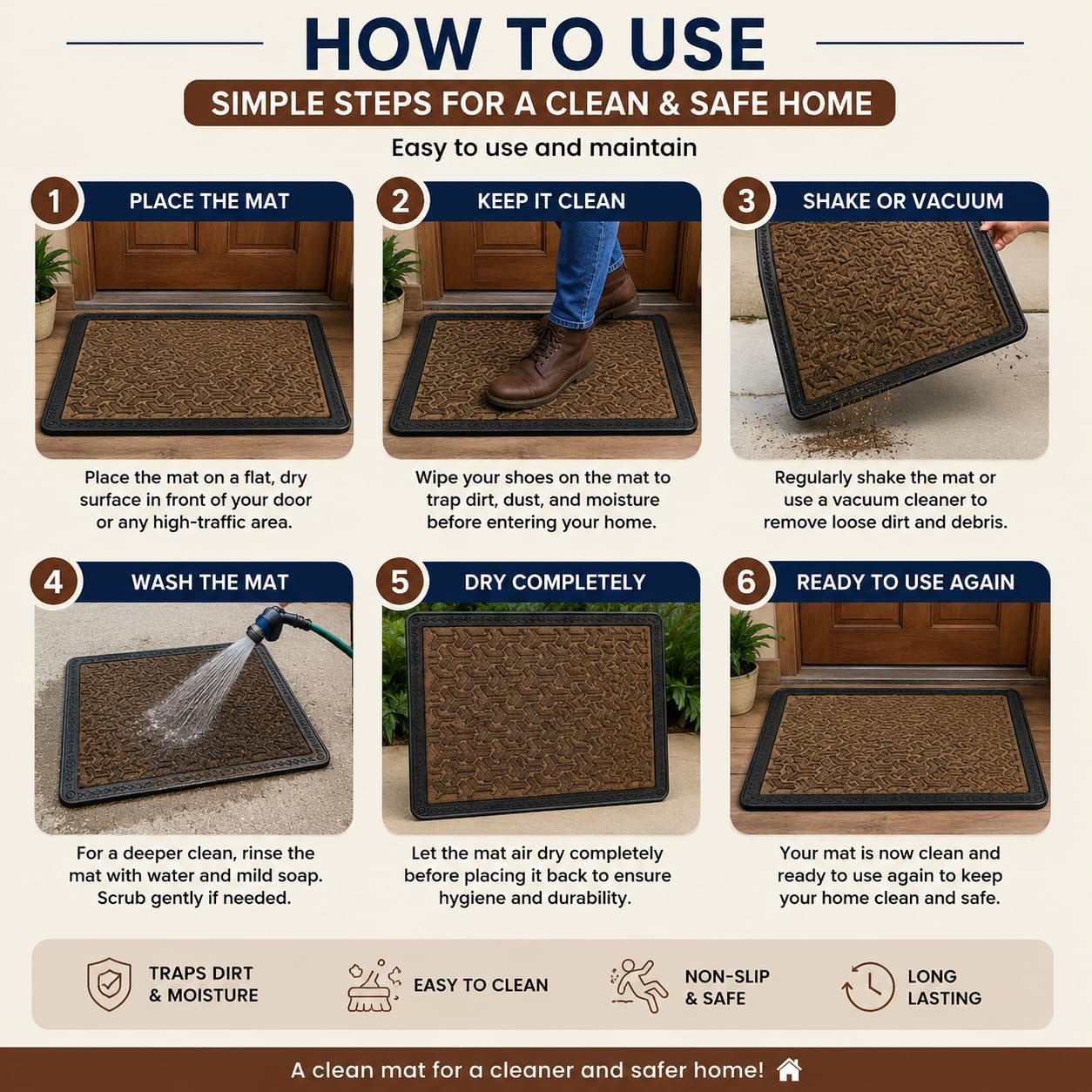 HOW TO USE

SIMPLE STEPS FOR A CLEAN & SAFE HOME

Easy to use and maintain

1 PLACE THE MAT

Place the mat on a flat, dry surface in front of your door or any high-traffic area.

2 KEEP IT CLEAN

Wipe your shoes on the mat to trap dirt, dust, and moisture before entering your home.

3 SHAKE OR VACUUM

Regularly shake the mat or use a vacuum cleaner to remove loose dirt and debris.

4 WASH THE MAT

For a deeper clean, rinse the mat with water and mild soap. Scrub gently if needed.

5 DRY COMPLETELY

Let the mat air dry completely before placing it back to ensure hygiene and durability.

6 READY TO USE AGAIN

Your mat is now clean and ready to use again to keep your home clean and safe.

TRAPS DIRT & MOISTURE

EASY TO CLEAN

NON-SLIP & SAFE

LONG LASTING

A clean mat for a cleaner and safer home!