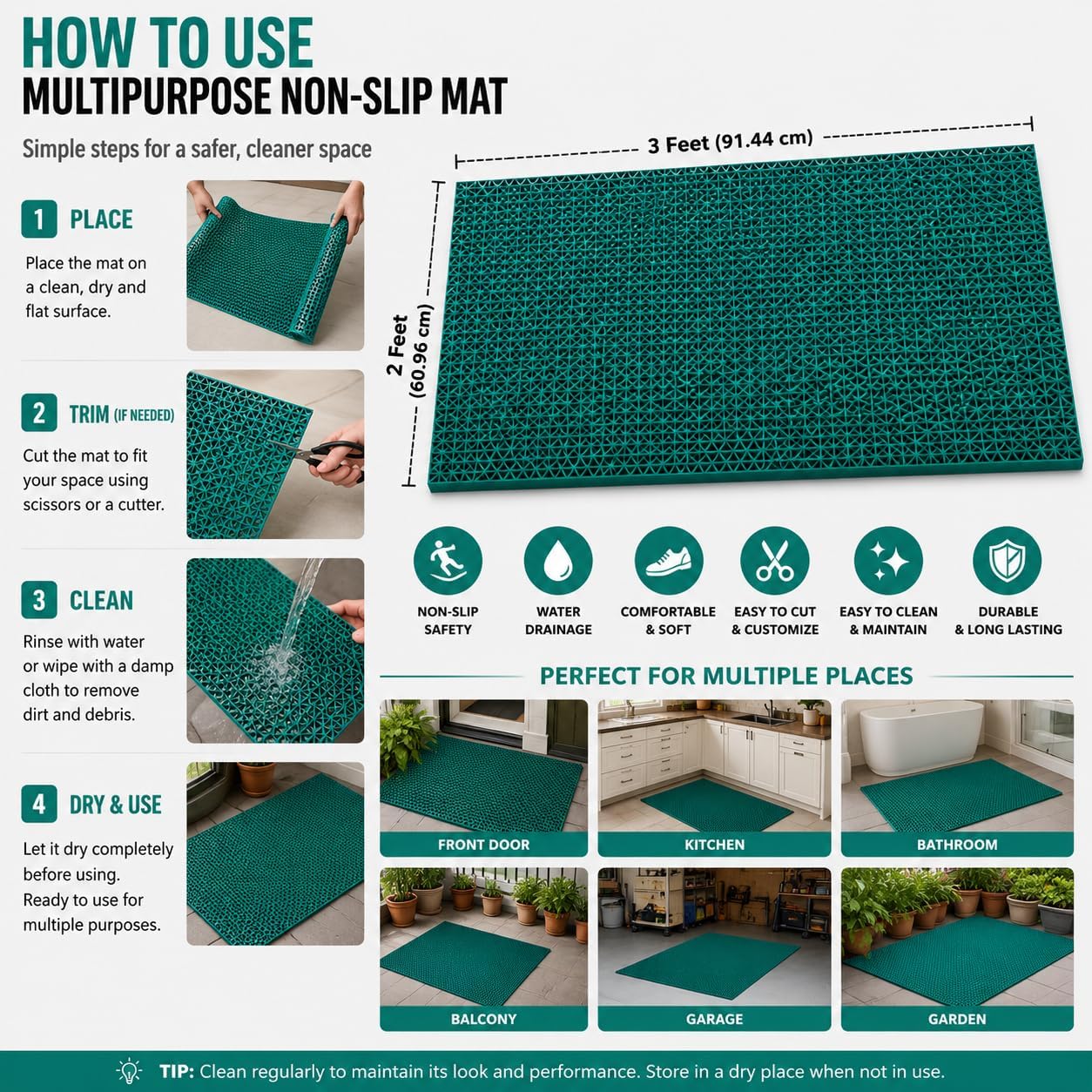 HOW TO USE
MULTIPURPOSE NON-SLIP MAT

Simple steps for a safer, cleaner space

1 PLACE
Place the mat on a clean, dry and flat surface.

2 TRIM (IF NEEDED)
Cut the mat to fit your space using scissors or a cutter.

3 CLEAN
Rinse with water or wipe with a damp cloth to remove dirt and debris.

4 DRY & USE
Let it dry completely before using. Ready to use for multiple purposes.

3 Feet (91.44 cm)

2 Feet (60.96 cm)

NON-SLIP SAFETY

WATER DRAINAGE

COMFORTABLE & SOFT

EASY TO CUT & CUSTOMIZE

EASY TO CLEAN & MAINTAIN

DURABLE & LONG LASTING

PERFECT FOR MULTIPLE PLACES

FRONT DOOR

KITCHEN

BATHROOM

BALCONY

GARAGE

GARDEN

TIP: Clean regularly to maintain its look and performance. Store in a dry place when not in use.