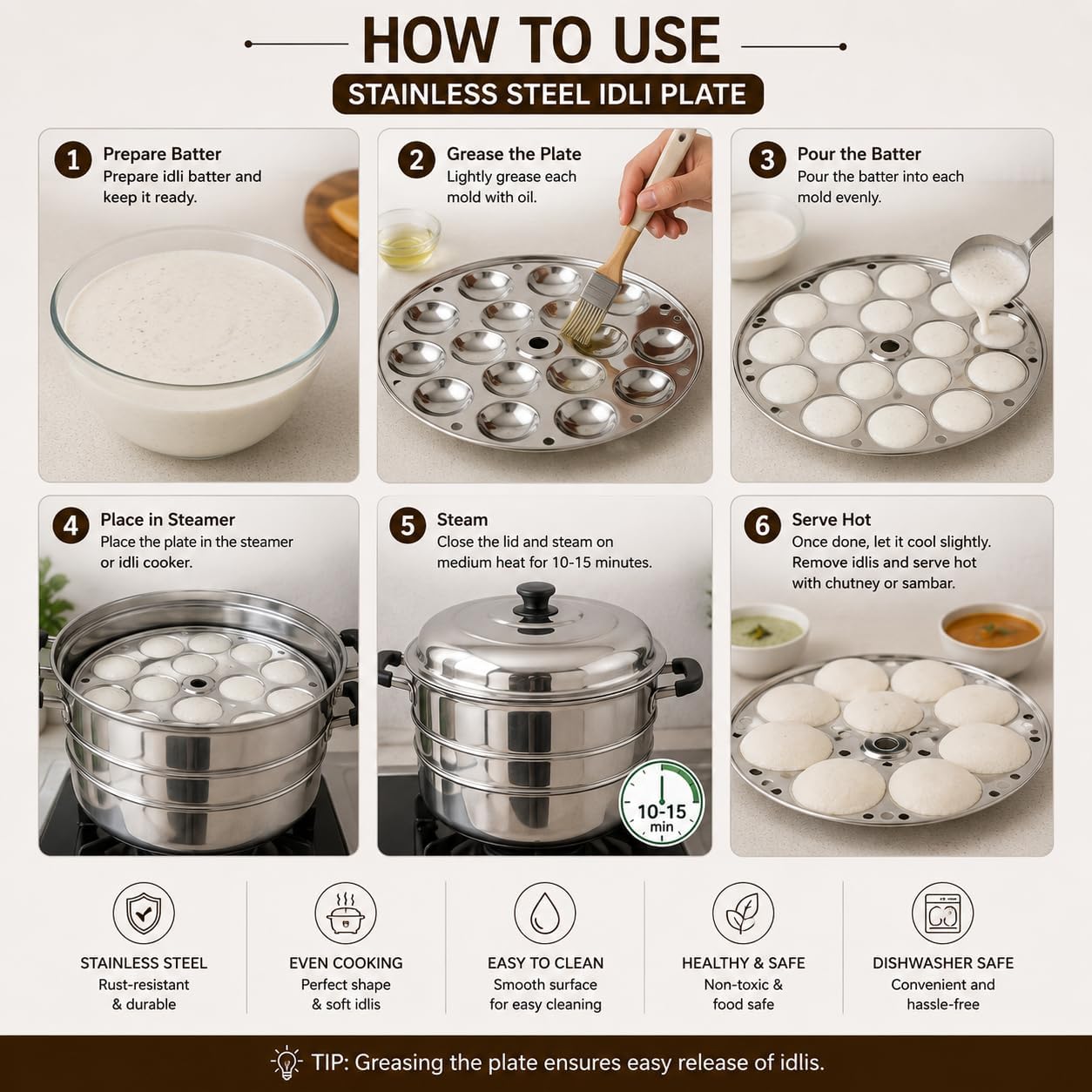 HOW TO USE
STAINLESS STEEL IDLI PLATE

1 Prepare Batter
Prepare idli batter and keep it ready.

2 Grease the Plate
Lightly grease each mold with oil.

3 Pour the Batter
Pour the batter into each mold evenly.

4 Place in Steamer
Place the plate in the steamer or idli cooker.

5 Steam
Close the lid and steam on medium heat for 10-15 minutes.

10-15 min

6 Serve Hot
Once done, let it cool slightly. Remove idlis and serve hot with chutney or sambar.

STAINLESS STEEL
Rust-resistant & durable

EVEN COOKING
Perfect shape & soft idlis

EASY TO CLEAN
Smooth surface for easy cleaning

HEALTHY & SAFE
Non-toxic & food safe

DISHWASHER SAFE
Convenient and hassle-free

TIP: Greasing the plate ensures easy release of idlis.