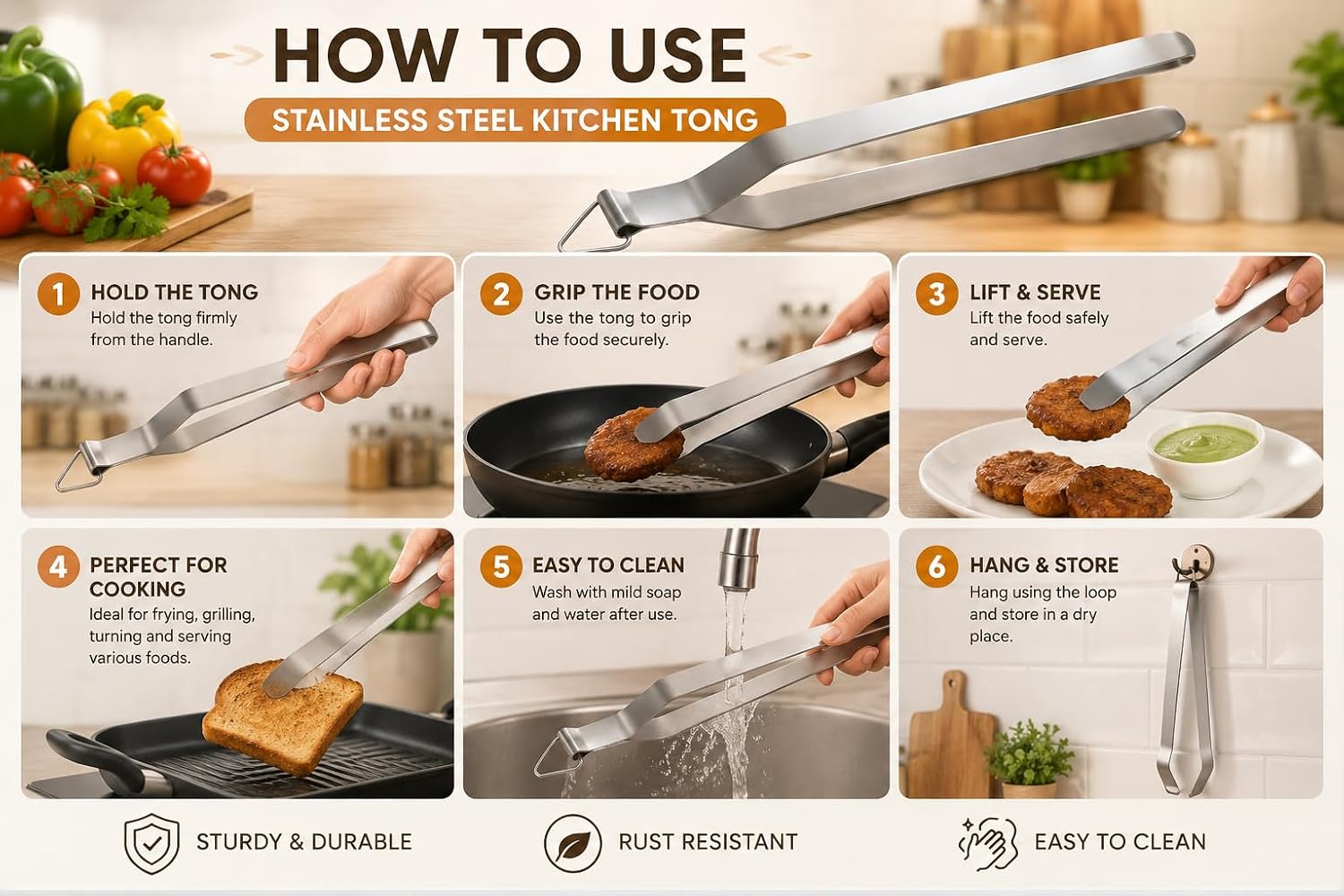 HOW TO USE

STAINLESS STEEL KITCHEN TONG

1 HOLD THE TONG
Hold the tong firmly from the handle.

2 GRIP THE FOOD
Use the tong to grip the food securely.

3 LIFT & SERVE
Lift the food safely and serve.

4 PERFECT FOR COOKING
Ideal for frying, grilling, turning and serving various foods.

5 EASY TO CLEAN
Wash with mild soap and water after use.

6 HANG & STORE
Hang using the loop and store in a dry place.

STURDY & DURABLE

RUST RESISTANT

EASY TO CLEAN