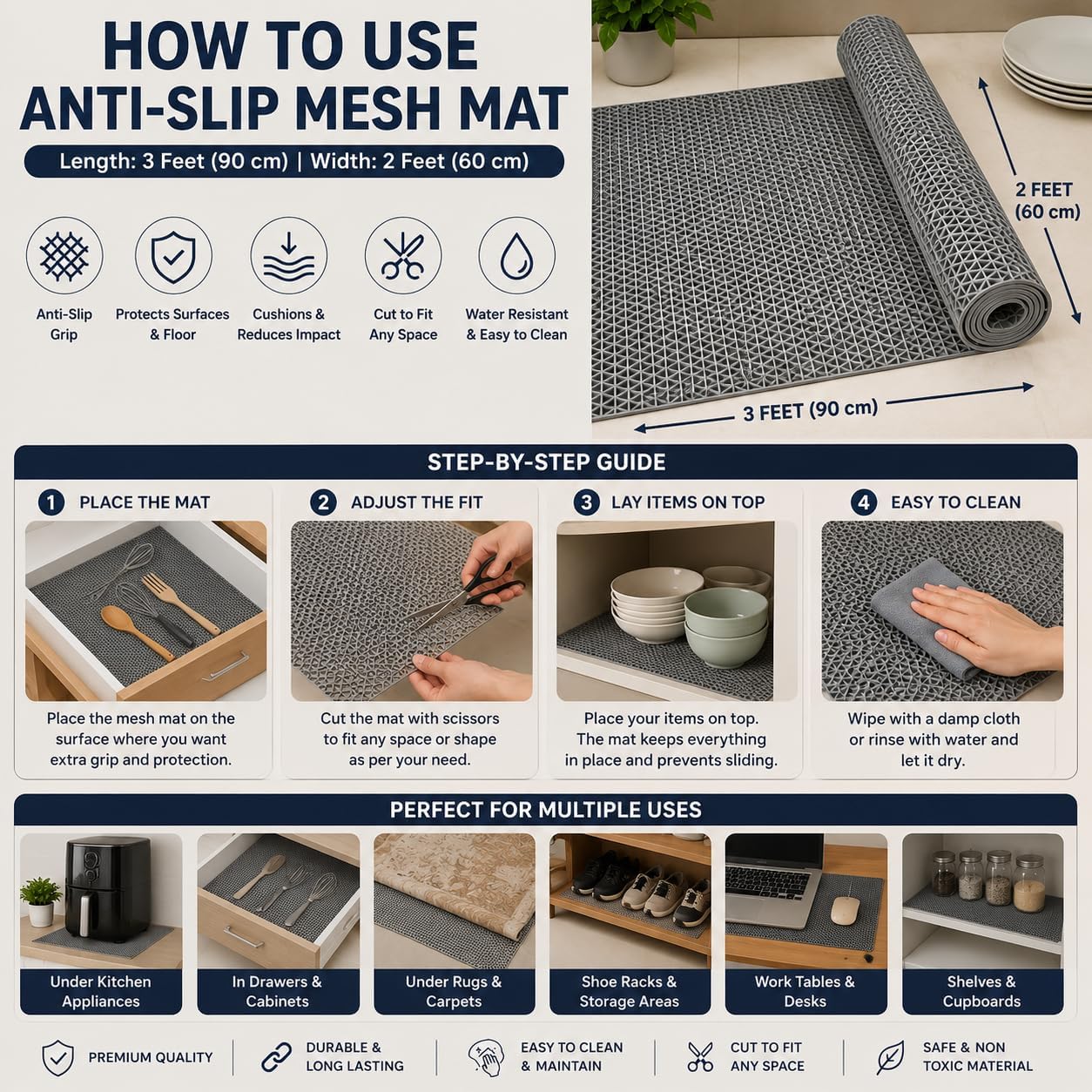 HOW TO USE
ANTI-SLIP MESH MAT

Length: 3 Feet (90 cm) | Width: 2 Feet (60 cm)

Anti-Slip Grip

Protects Surfaces & Floor

Cushions & Reduces Impact

Cut to Fit Any Space

Water Resistant & Easy to Clean

2 FEET (60 cm)

3 FEET (90 cm)

STEP-BY-STEP GUIDE

1 PLACE THE MAT

Place the mesh mat on the surface where you want extra grip and protection.

2 ADJUST THE FIT

Cut the mat with scissors to fit any space or shape as per your need.

3 LAY ITEMS ON TOP

Place your items on top. The mat keeps everything in place and prevents sliding.

4 EASY TO CLEAN

Wipe with a damp cloth or rinse with water and let it dry.

PERFECT FOR MULTIPLE USES

Under Kitchen Appliances

In Drawers & Cabinets

Under Rugs & Carpets

Shoe Racks & Storage Areas

Work Tables & Desks

Shelves & Cupboards

PREMIUM QUALITY

DURABLE & LONG LASTING

EASY TO CLEAN & MAINTAIN

CUT TO FIT ANY SPACE

SAFE & NON TOXIC MATERIAL